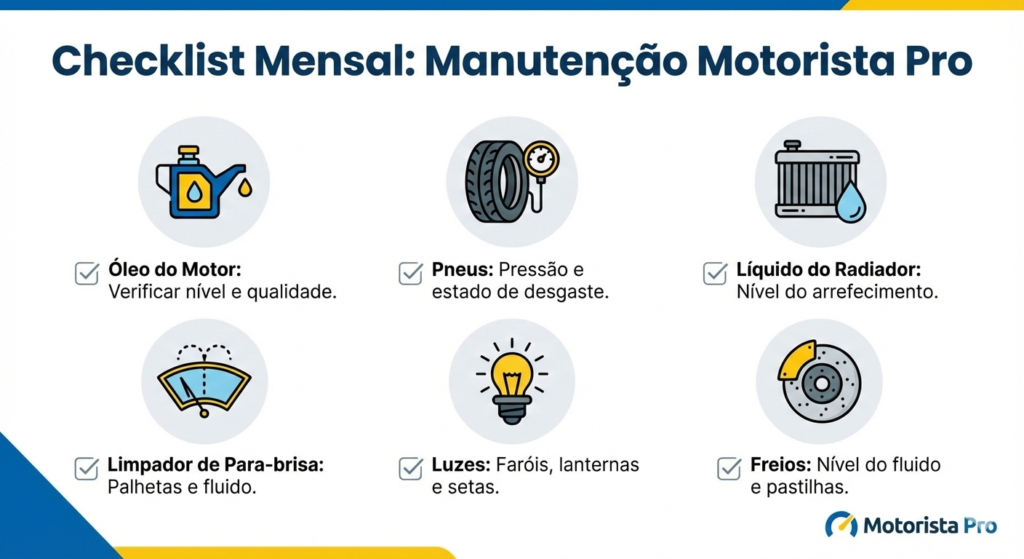 Checklist Mensal: Manutenção Motorista Pro

Óleo do Motor: Verificar nível e qualidade.

Pneus: Pressão e estado de desgaste.

Líquido do Radiador: Nível do arrefecimento.

Limpador de Para-brisa: Palhetas e fluido.

Luzes: Faróis, lanternas e setas.

Freios: Nível do fluido e pastilhas.

Motorista Pro